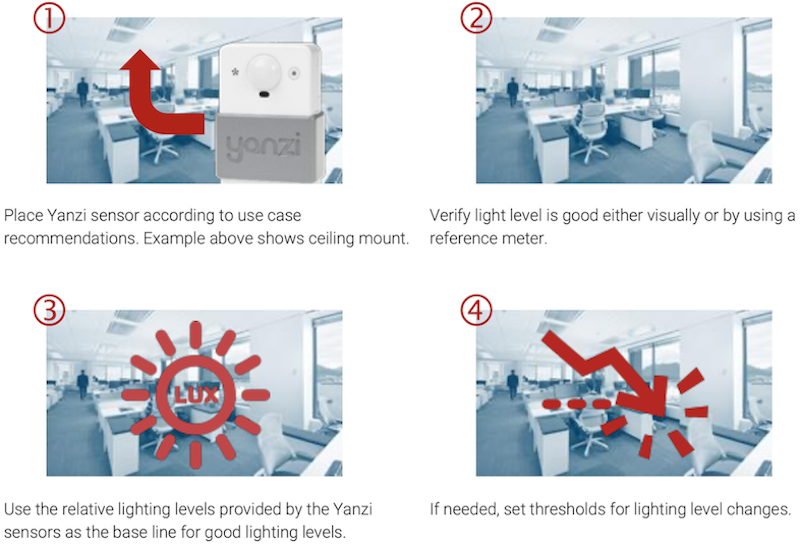 ①

yanzi

Place Yanzi sensor according to use case recommendations. Example above shows ceiling mount.

②

Verify light level is good either visually or by using a reference meter.

③

LUX

Use the relative lighting levels provided by the Yanzi sensors as the base line for good lighting levels.

④

If needed, set thresholds for lighting level changes.